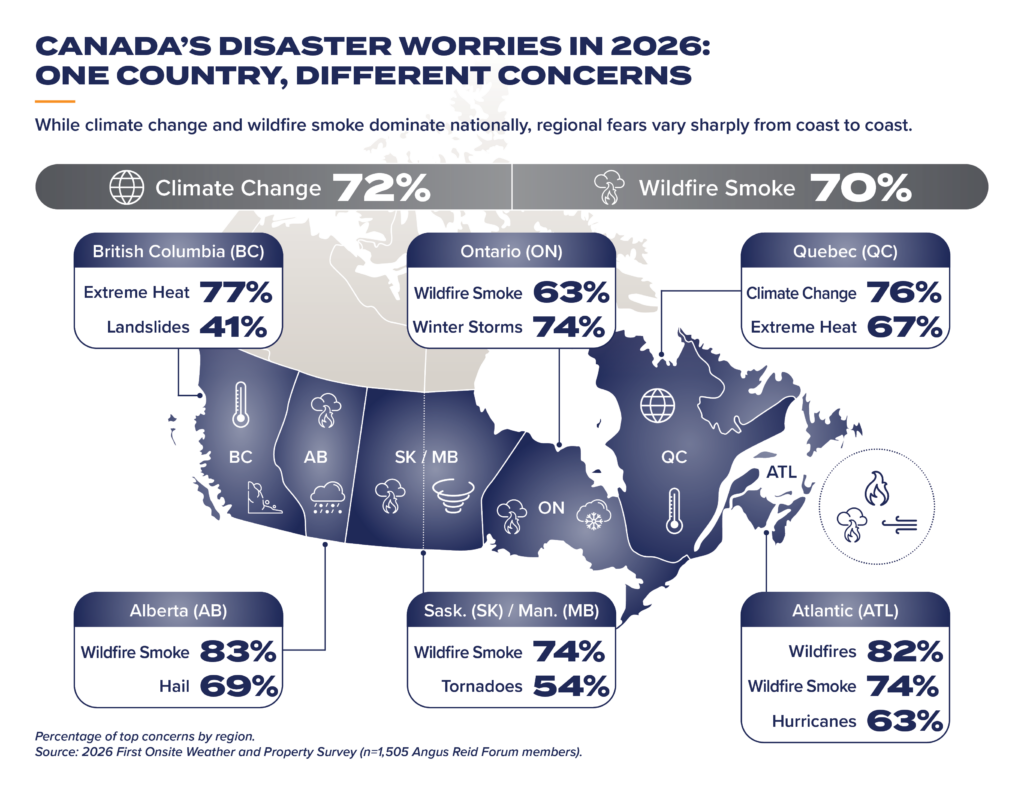 CANADA'S DISASTER WORRIES IN 2026:
ONE COUNTRY, DIFFERENT CONCERNS

While climate change and wildfire smoke dominate nationally, regional fears vary sharply from coast to coast.

Climate Change 72%

Wildfire Smoke 70%

British Columbia (BC)
Extreme Heat 77%
Landslides 41%

Ontario (ON)
Wildfire Smoke 63%
Winter Storms 74%

Quebec (QC)
Climate Change 76%
Extreme Heat 67%

BC

AB

SK / MB

ON

QC

ATL

Alberta (AB)
Wildfire Smoke 83%
Hail 69%

Sask. (SK) / Man. (MB)
Wildfire Smoke 74%
Tornadoes 54%

Atlantic (ATL)
Wildfires 82%
Wildfire Smoke 74%
Hurricanes 63%

Percentage of top concerns by region.
Source: 2026 First Onsite Weather and Property Survey (n=1,505 Angus Reid Forum members).