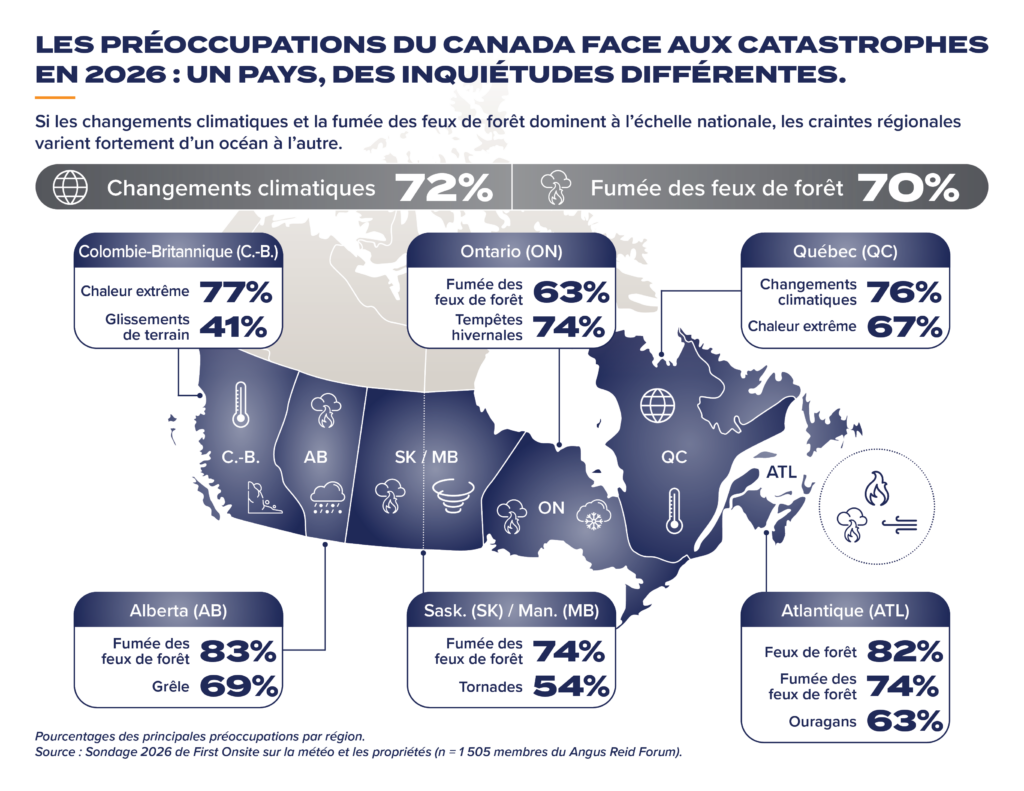 LES PRÉOCCUPATIONS DU CANADA FACE AUX CATASTROPHES EN 2026 : UN PAYS, DES INQUIÉTUDES DIFFÉRENTES.

Si les changements climatiques et la fumée des feux de forêt dominent à l'échelle nationale, les craintes régionales varient fortement d'un océan à l'autre.

Changements climatiques 72%

Fumée des feux de forêt 70%

Colombie-Britannique (C.-B.)
Chaleur extrême 77%
Glissements de terrain 41%

Ontario (ON)
Fumée des feux de forêt 63%
Tempêtes hivernales 74%

Québec (QC)
Changements climatiques 76%
Chaleur extrême 67%

C.-B.
AB
SK / MB
ON
QC
ATL

Alberta (AB)
Fumée des feux de forêt 83%
Grêle 69%

Sask. (SK) / Man. (MB)
Fumée des feux de forêt 74%
Tornades 54%

Atlantique (ATL)
Feux de forêt 82%
Fumée des feux de forêt 74%
Ouragans 63%

Pourcentages des principales préoccupations par région.
Source : Sondage 2026 de First Onsite sur la météo et les propriétés (n = 1 505 membres du Angus Reid Forum).